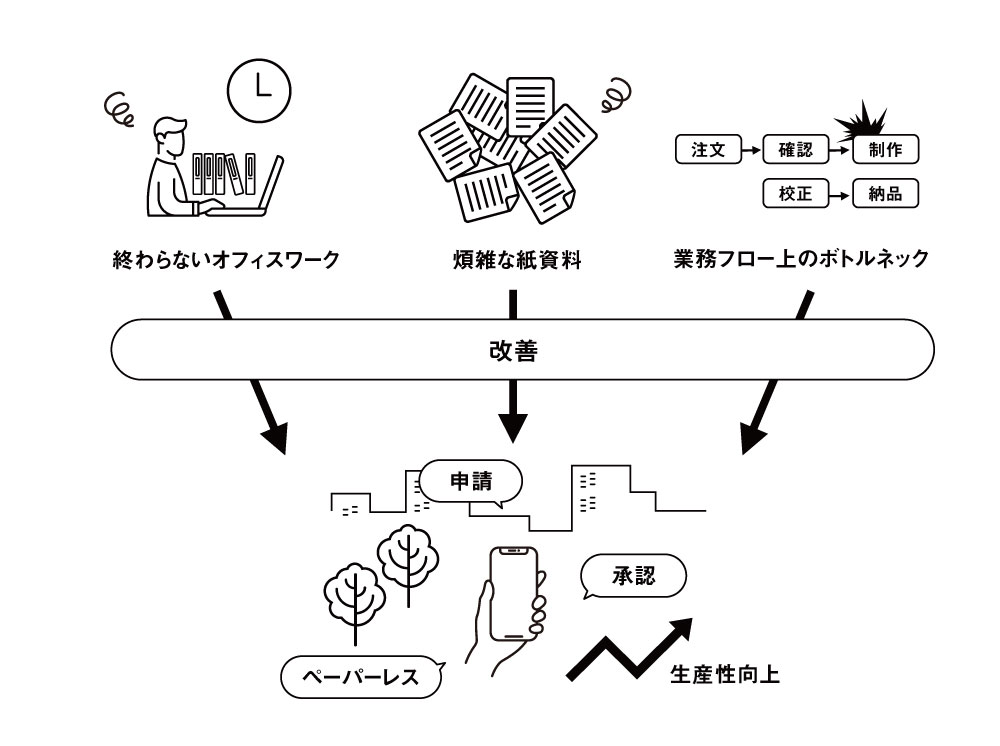 注文
確認
制作
校正
納品

終わらないオフィスワーク

煩雑な紙資料

業務フロー上のボトルネック

改善

申請

承認

ペーパーレス

生産性向上